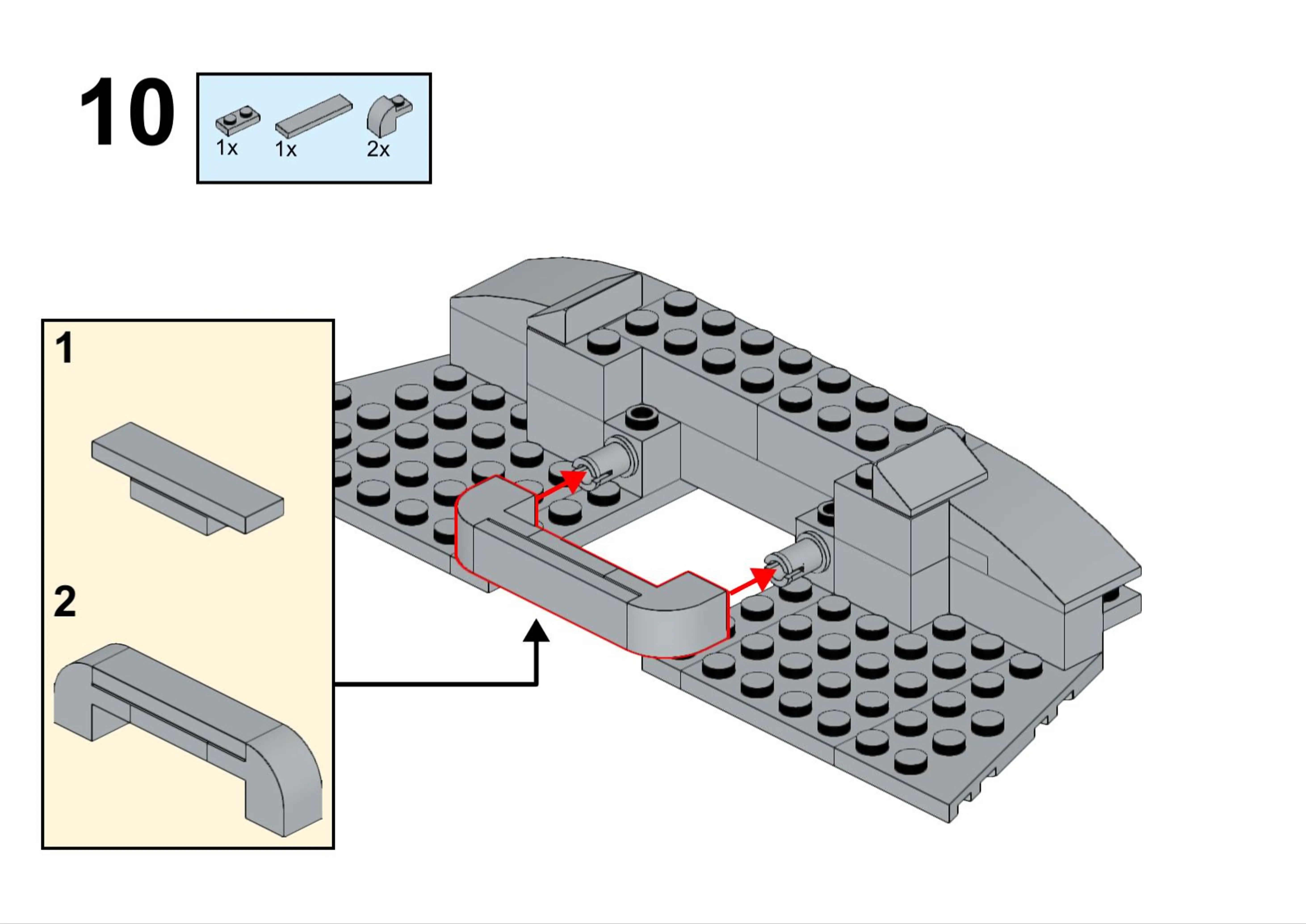 10

1x 1x 2x

1

2