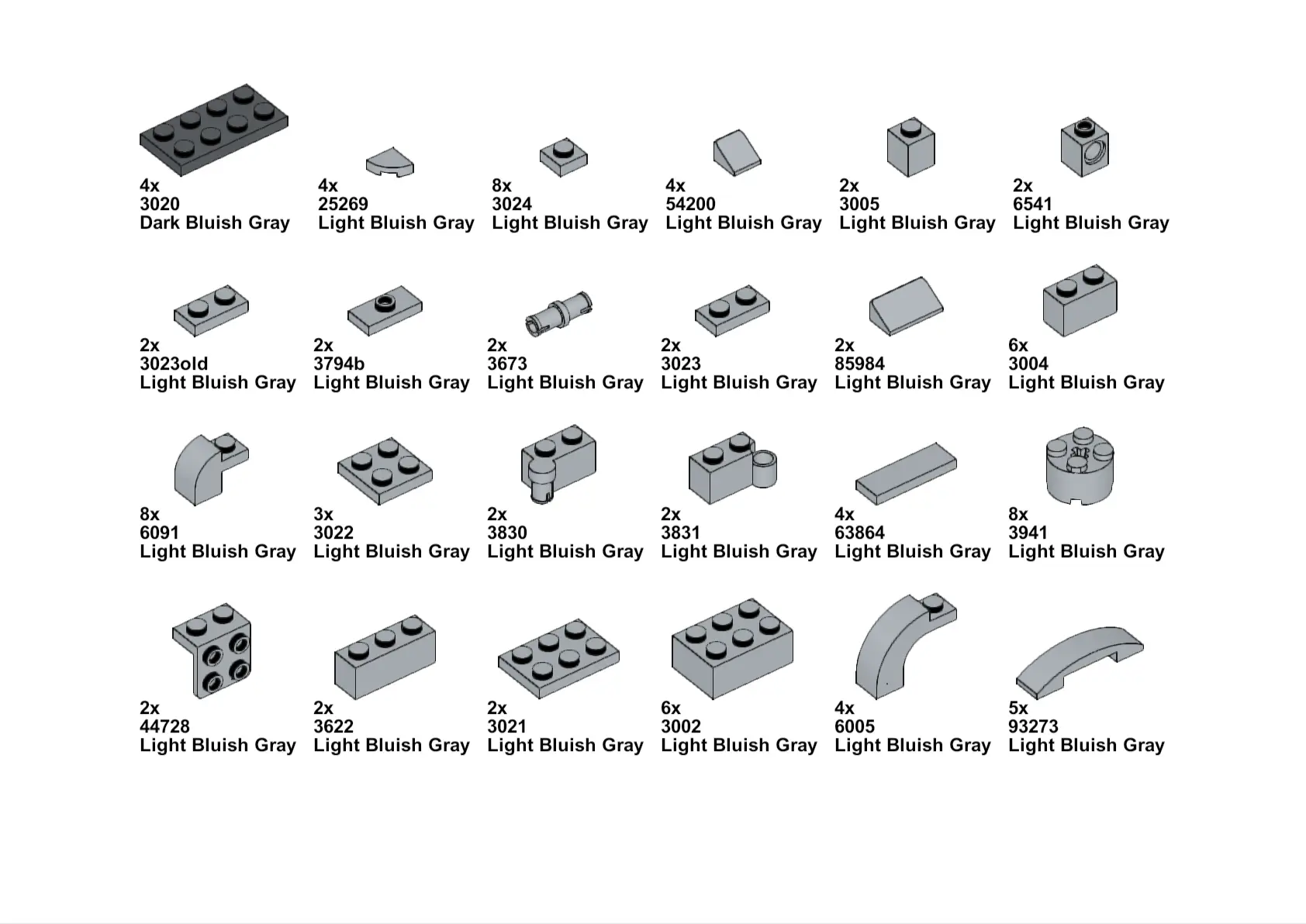 4x
3020
Dark Bluish Gray

4x
25269
Light Bluish Gray

8x
3024
Light Bluish Gray

4x
54200
Light Bluish Gray

2x
3005
Light Bluish Gray

2x
6541
Light Bluish Gray

2x
3023old
Light Bluish Gray

2x
3794b
Light Bluish Gray

2x
3673
Light Bluish Gray

2x
3023
Light Bluish Gray

2x
85984
Light Bluish Gray

6x
3004
Light Bluish Gray

8x
6091
Light Bluish Gray

3x
3022
Light Bluish Gray

2x
3830
Light Bluish Gray

2x
3831
Light Bluish Gray

4x
63864
Light Bluish Gray

8x
3941
Light Bluish Gray

2x
44728
Light Bluish Gray

2x
3622
Light Bluish Gray

2x
3021
Light Bluish Gray

6x
3002
Light Bluish Gray

4x
6005
Light Bluish Gray

5x
93273
Light Bluish Gray